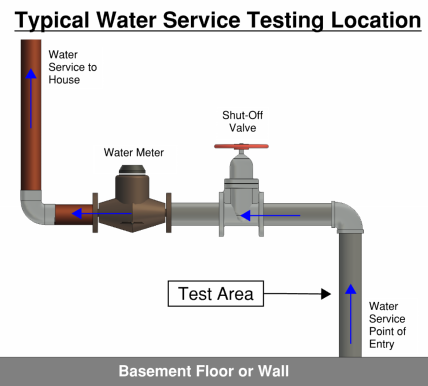 Typical Water Service Testing Location

Water Service to House

Shut-Off Valve

Water Meter

Test Area

Water Service Point of Entry

Basement Floor or Wall